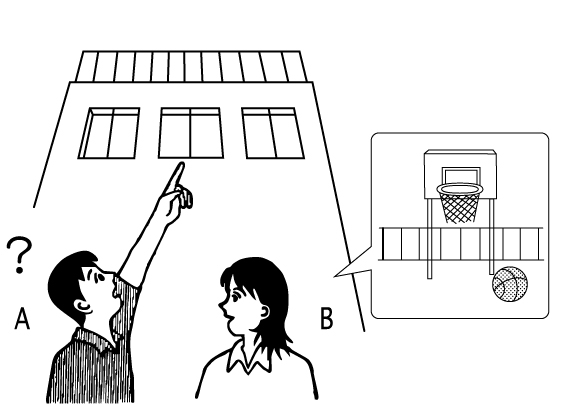 ?
A
B